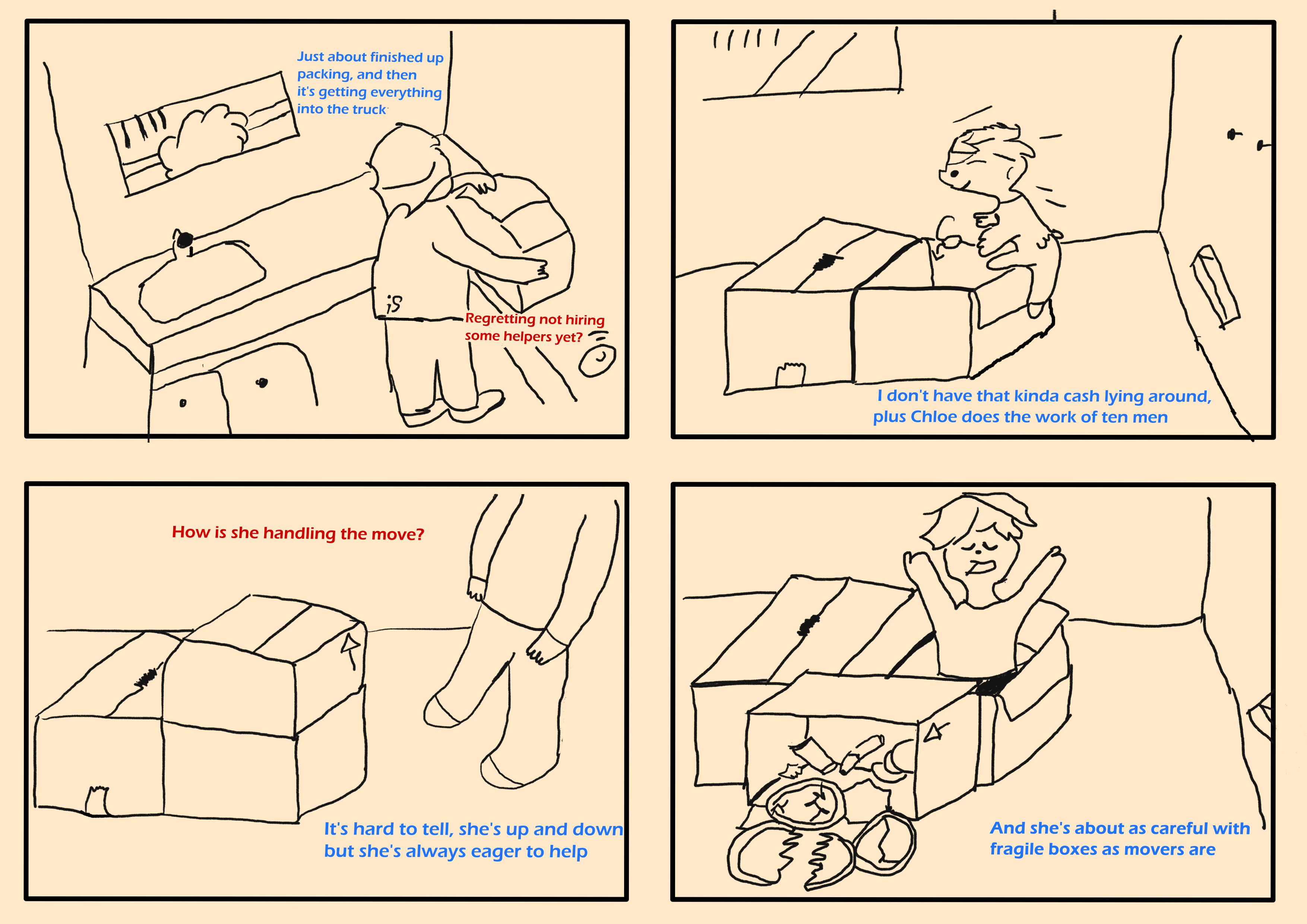 Just about finished up packing, and then it's getting everything into the truck

iS

Regretting not hiring some helpers yet?

I don't have that kinda cash lying around, plus Chloe does the work of ten men

How is she handling the move?

It's hard to tell, she's up and down but she's always eager to help

And she's about as careful with fragile boxes as movers are